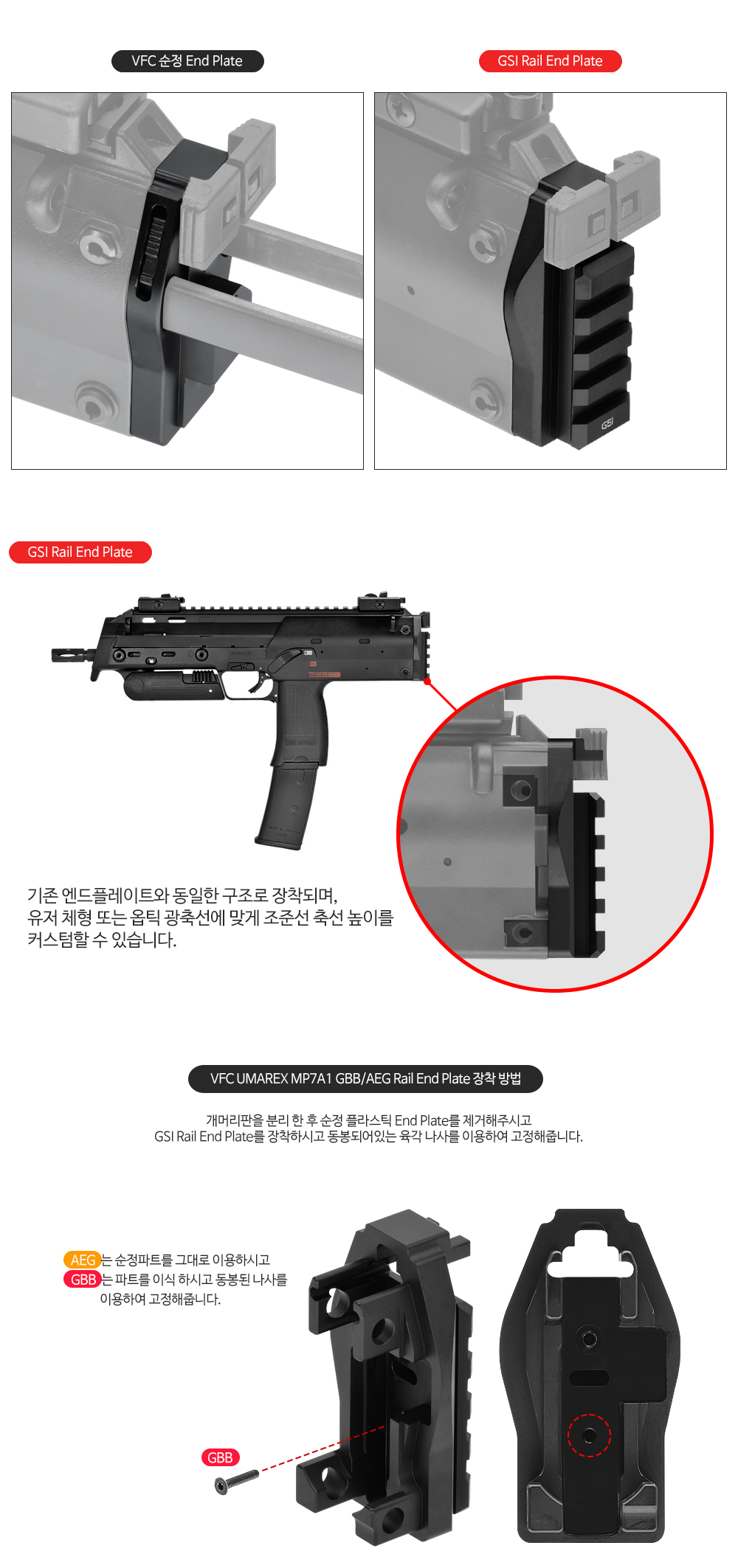 VFC 순정 End Plate

GSI Rail End Plate

GSI

GSI Rail End Plate

기존 엔드플레이트와 동일한 구조로 장착되며,
유저 체형 또는 옵틱 광축선에 맞게 조준선 축선 높이를
커스텀할 수 있습니다.

VFC UMAREX MP7A1 GBB/AEG Rail End Plate 장착 방법

개머리판을 분리 한 후 순정 플라스틱 End Plate를 제거해주시고
GSI Rail End Plate를 장착하시고 동봉되어있는 육각 나사를 이용하여 고정해줍니다.

AEG는 순정파트를 그대로 이용하시고
GBB는 파트를 이식 하시고 동봉된 나사를
이용하여 고정해줍니다.

GBB